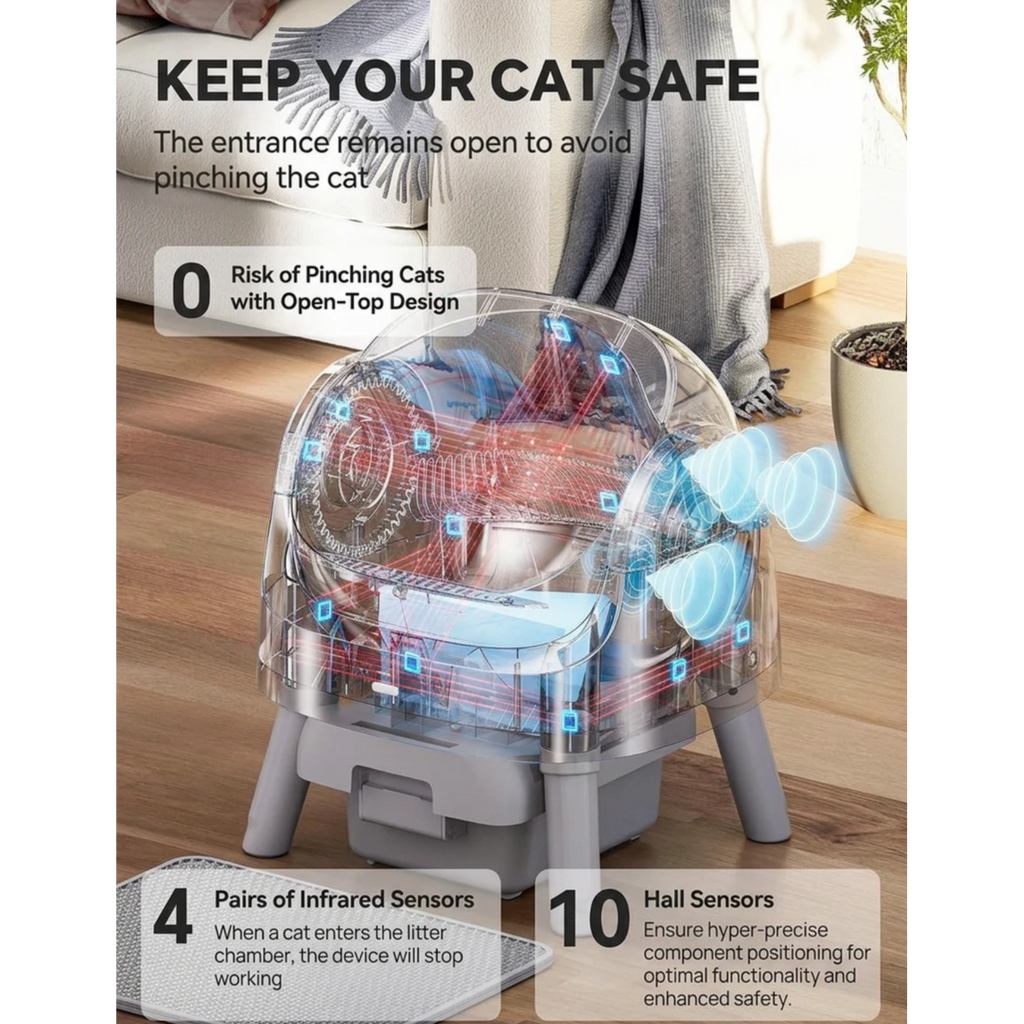 KEEP YOUR CAT SAFE

The entrance remains open to avoid pinching the cat

0 Risk of Pinching Cats with Open-Top Design

4 Pairs of Infrared Sensors
When a cat enters the litter chamber, the device will stop working

10 Hall Sensors
Ensure hyper-precise component positioning for optimal functionality and enhanced safety.