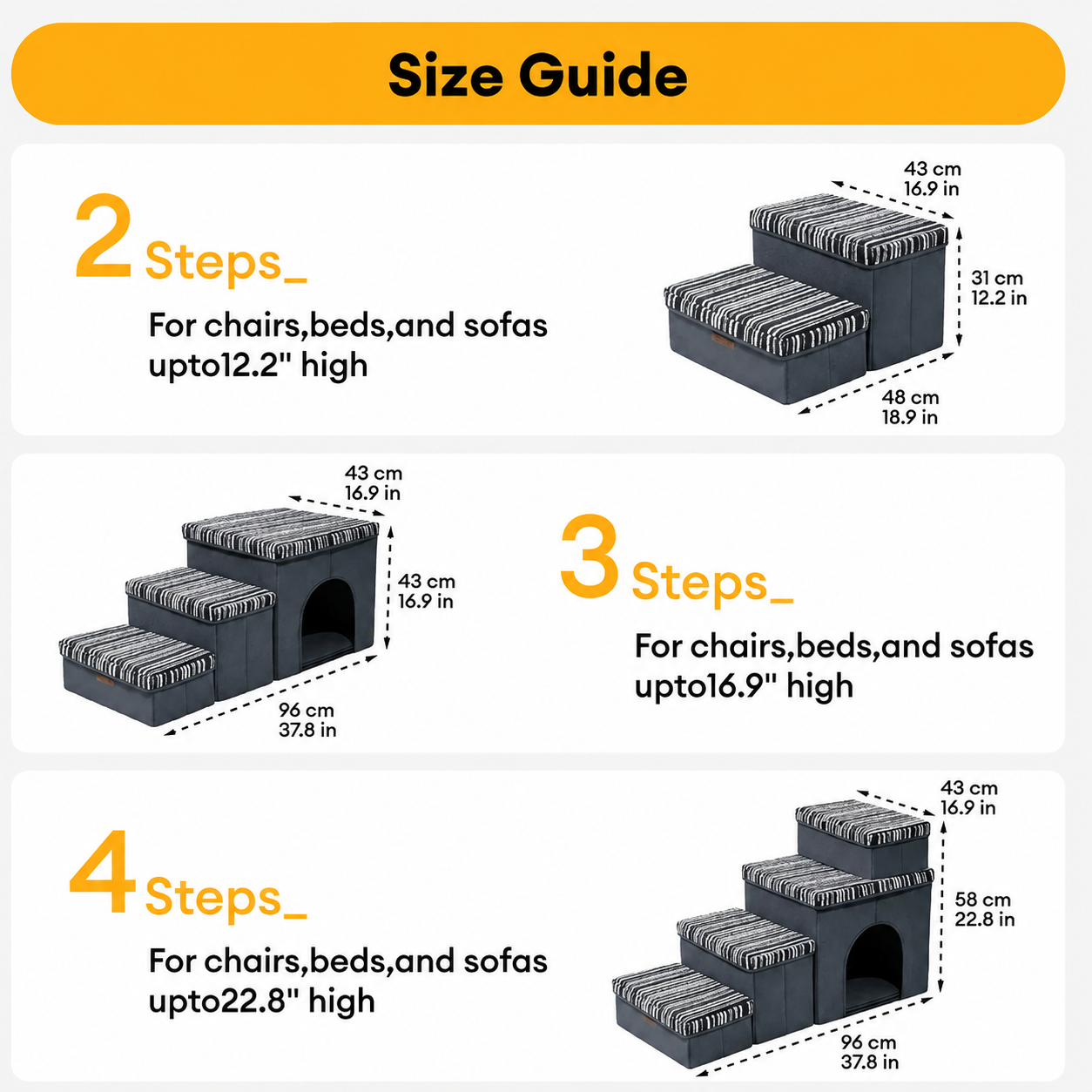 Size Guide

2 Steps_

For chairs,beds,and sofas upto12.2" high

43 cm
16.9 in

31 cm
12.2 in

48 cm
18.9 in

43 cm
16.9 in

43 cm
16.9 in

96 cm
37.8 in

3 Steps_

For chairs,beds,and sofas upto16.9" high

4 Steps_

For chairs,beds,and sofas upto22.8" high

43 cm
16.9 in

58 cm
22.8 in

96 cm
37.8 in