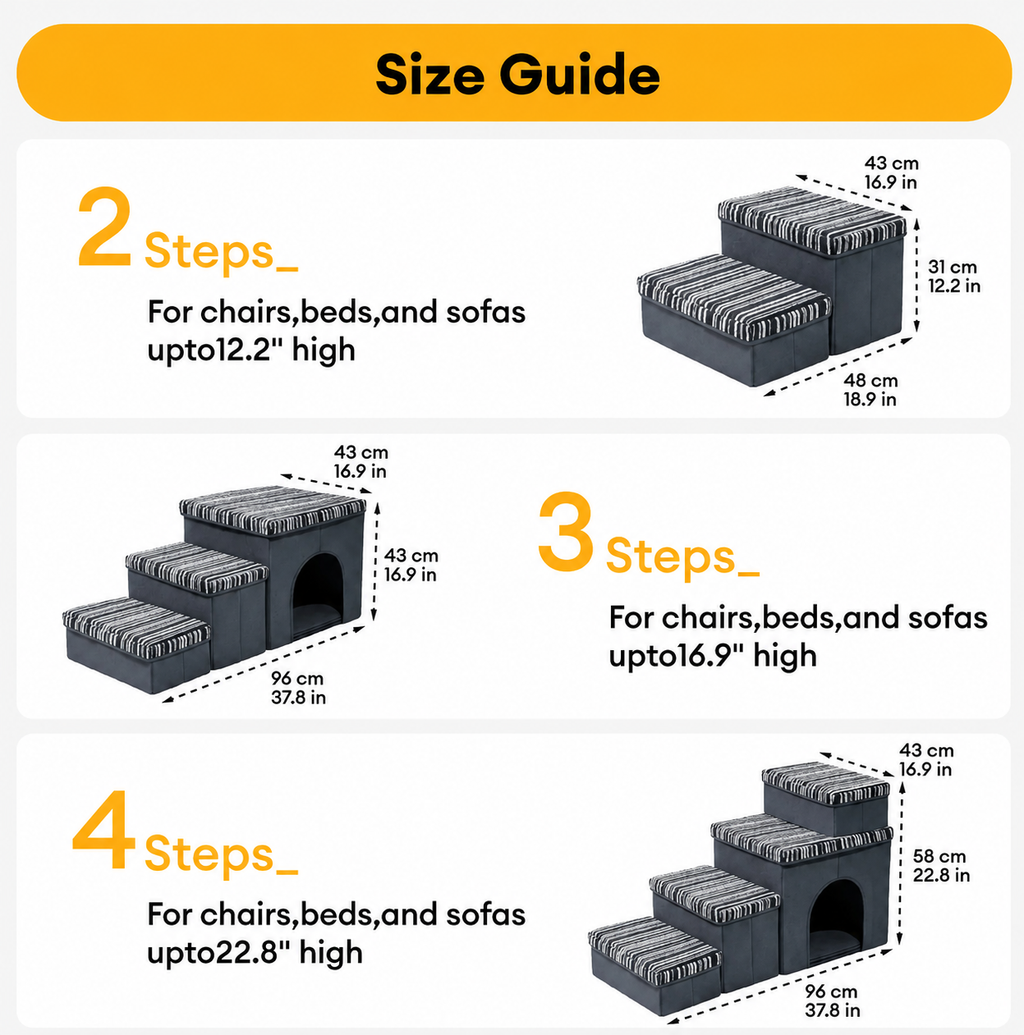 Size Guide

2 Steps_

For chairs,beds,and sofas upto12.2" high

43 cm
16.9 in

31 cm
12.2 in

48 cm
18.9 in

43 cm
16.9 in

43 cm
16.9 in

96 cm
37.8 in

3 Steps_

For chairs,beds,and sofas upto16.9" high

4 Steps_

For chairs,beds,and sofas upto22.8" high

43 cm
16.9 in

58 cm
22.8 in

96 cm
37.8 in